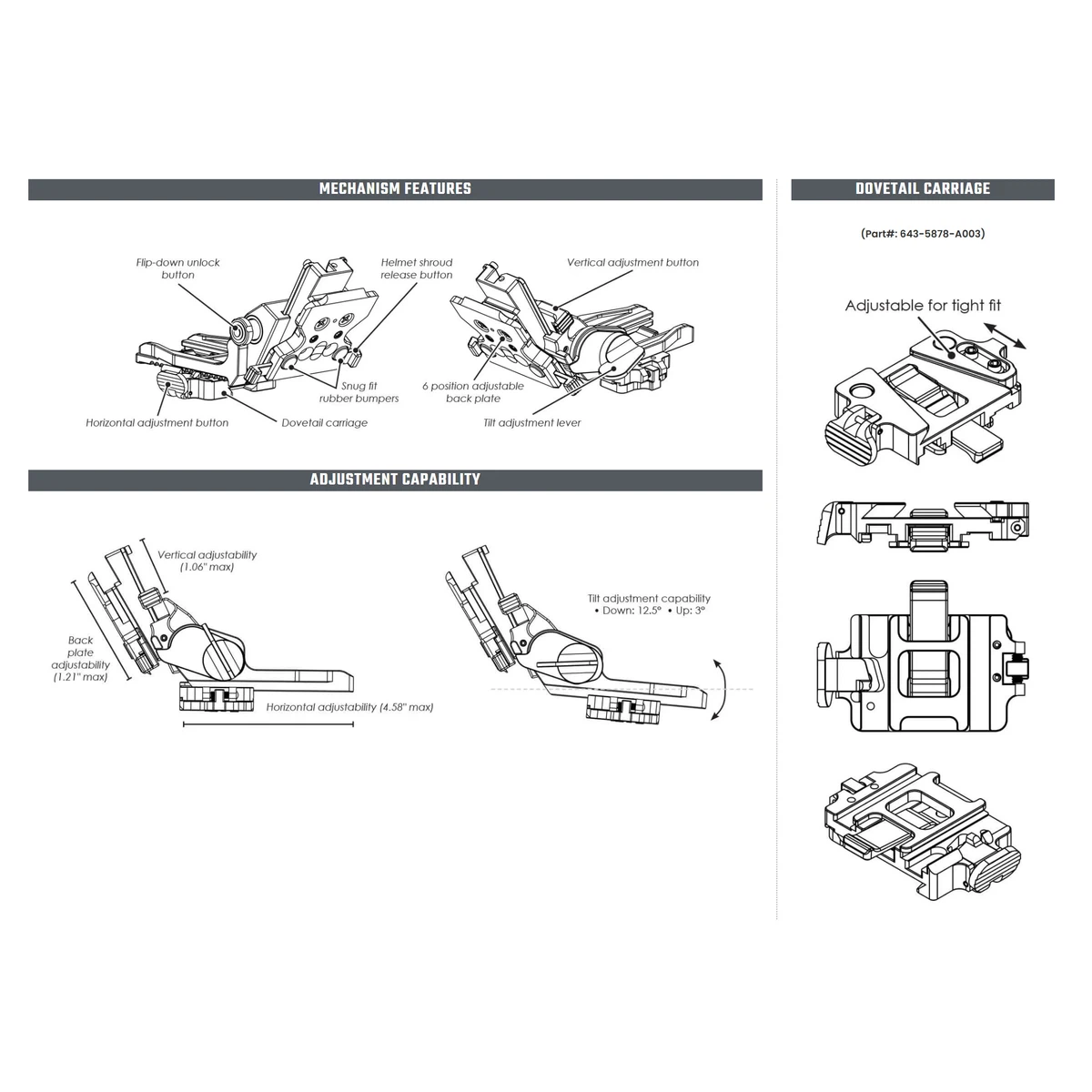 MECHANISM FEATURES

Flip-down unlock button

Helmet shroud release button

Snug fit rubber bumpers

Horizontal adjustment button

Dovetail carriage

Vertical adjustment button

6 position adjustable back plate

Tilt adjustment lever

ADJUSTMENT CAPABILITY

Vertical adjustability (1.06" max)

Back plate adjustability (1.21" max)

Horizontal adjustability (4.58" max)

Tilt adjustment capability • Down: 12.5° • Up: 3°

DOVETAIL CARRIAGE

(Part#: 643-5878-A003)

Adjustable for tight fit